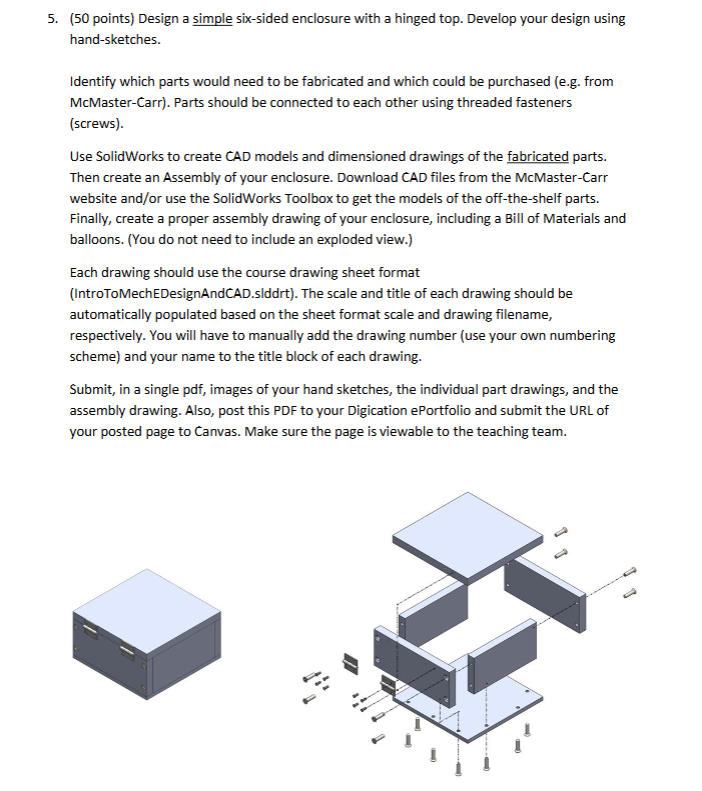 5. (50 points) Design a simple six-sided enclosure with a hinged top. Develop your design using hand-sketches.

Identify which parts would need to be fabricated and which could be purchased (e.g. from McMaster-Carr). Parts should be connected to each other using threaded fasteners (screws).

Use SolidWorks to create CAD models and dimensioned drawings of the fabricated parts. Then create an Assembly of your enclosure. Download CAD files from the McMaster-Carr website and/or use the SolidWorks Toolbox to get the models of the off-the-shelf parts. Finally, create a proper assembly drawing of your enclosure, including a Bill of Materials and balloons. (You do not need to include an exploded view.)

Each drawing should use the course drawing sheet format (IntroToMechEDesignAndCAD.slddrt). The scale and title of each drawing should be automatically populated based on the sheet format scale and drawing filename, respectively. You will have to manually add the drawing number (use your own numbering scheme) and your name to the title block of each drawing.

Submit, in a single pdf, images of your hand sketches, the individual part drawings, and the assembly drawing. Also, post this PDF to your Digication ePortfolio and submit the URL of your posted page to Canvas. Make sure the page is viewable to the teaching team.